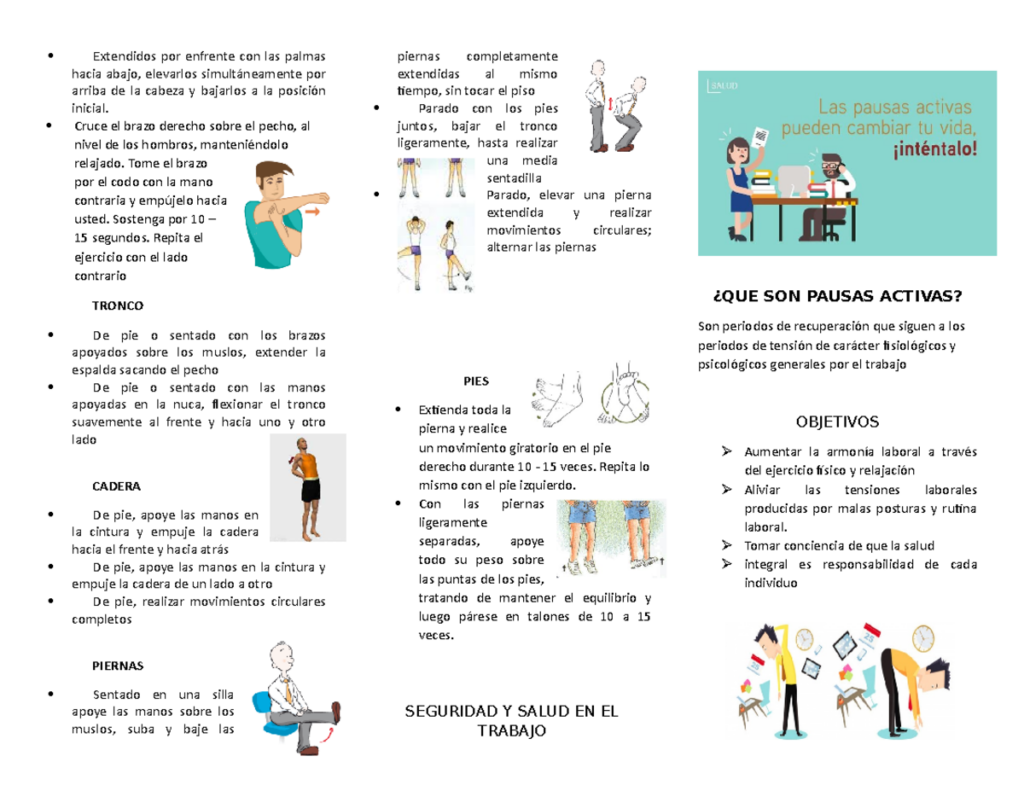 • Extendidos por enfrente con las palmas hacia abajo, elevarlos simultáneamente por arriba de la cabeza y bajarlos a la posición inicial.
• Cruce el brazo derecho sobre el pecho, al nivel de los hombros, manteniéndolo relajado. Tome el brazo por el codo con la mano contraria y empújelo hacia usted. Sostenga por 10 – 15 segundos. Repita el ejercicio con el lado contrario

TRONCO

• De pie o sentado con los brazos apoyados sobre los muslos, extender la espalda sacando el pecho
• De pie o sentado con las manos apoyadas en la nuca, flexionar el tronco suavemente al frente y hacia uno y otro lado

CADERA

• De pie, apoye las manos en la cintura y empuje la cadera hacia el frente y hacia atrás
• De pie, apoye las manos en la cintura y empuje la cadera de un lado a otro
• De pie, realizar movimientos circulares completos

PIERNAS

• Sentado en una silla apoye las manos sobre los muslos, suba y baje las piernas completamente extendidas al mismo tiempo, sin tocar el piso
• Parado con los pies juntos, bajar el tronco ligeramente, hasta realizar una media sentadilla
• Parado, elevar una pierna extendida y realizar movimientos circulares; alternar las piernas

PIES

• Extienda toda la pierna y realice un movimiento giratorio en el pie derecho durante 10 - 15 veces. Repita lo mismo con el pie izquierdo.
• Con las piernas ligeramente separadas, apoye todo su peso sobre las puntas de los pies, tratando de mantener el equilibrio y luego párese en talones de 10 a 15 veces.

SEGURIDAD Y SALUD EN EL TRABAJO

SALUD

Las pausas activas pueden cambiar tu vida, ¡inténtalo!

¿QUE SON PAUSAS ACTIVAS?

Son periodos de recuperación que siguen a los periodos de tensión de carácter fisiológicos y psicológicos generales por el trabajo

OBJETIVOS

➢ Aumentar la armonía laboral a través del ejercicio físico y relajación
➢ Aliviar las tensiones laborales producidas por malas posturas y rutina laboral.
➢ Tomar conciencia de que la salud
➢ integral es responsabilidad de cada individuo